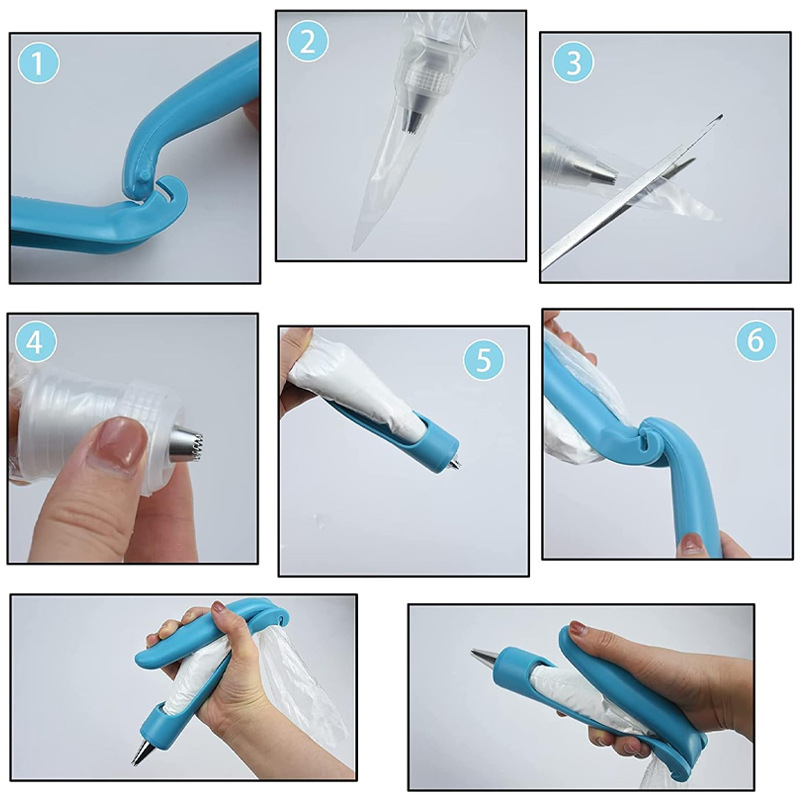 1
2
3
4
5
6