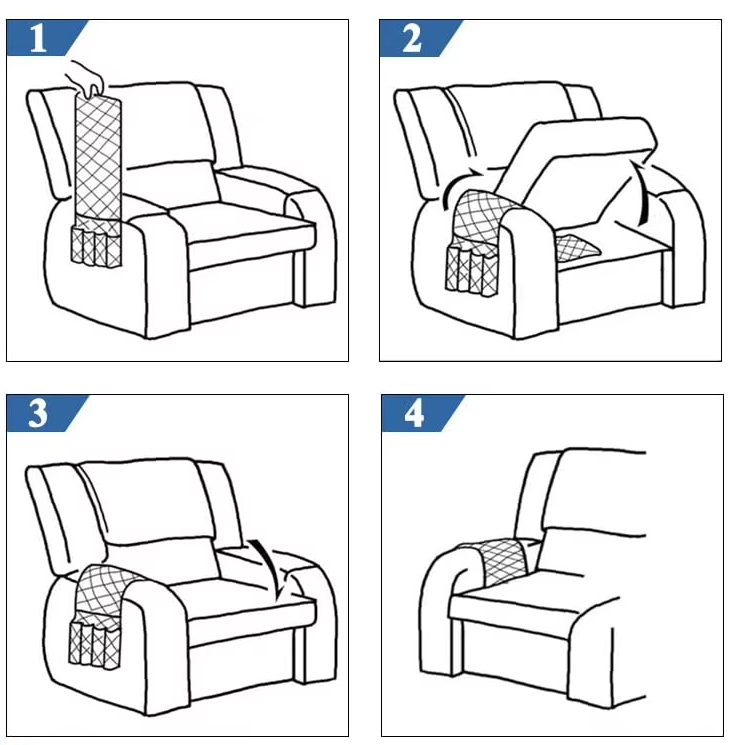 1

2

3

4