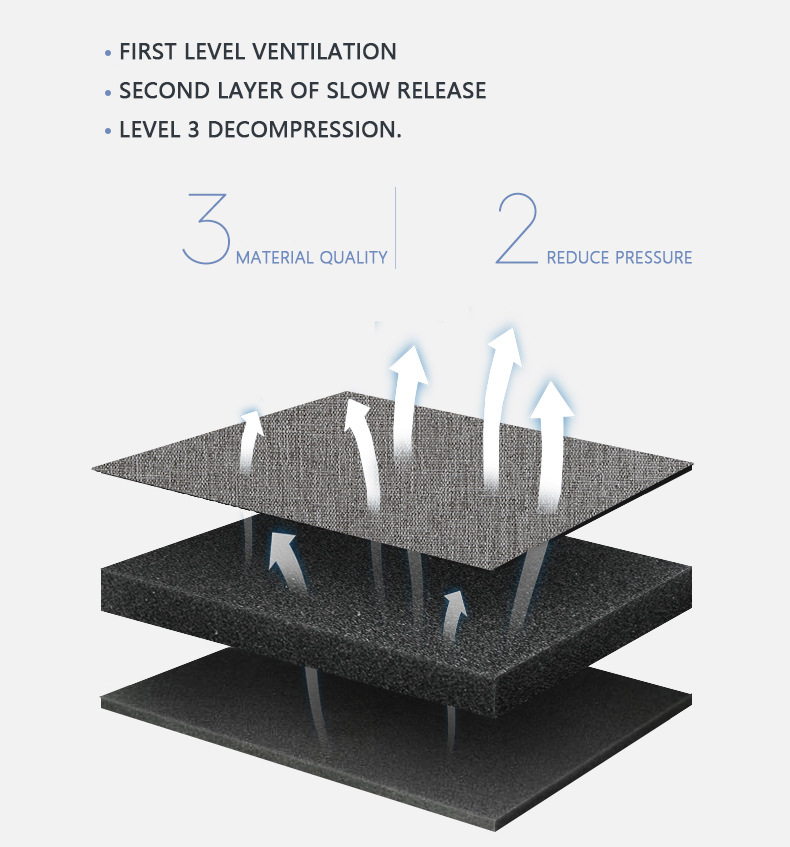 • FIRST LEVEL VENTILATION
• SECOND LAYER OF SLOW RELEASE
• LEVEL 3 DECOMPRESSION.

3 MATERIAL QUALITY

2 REDUCE PRESSURE