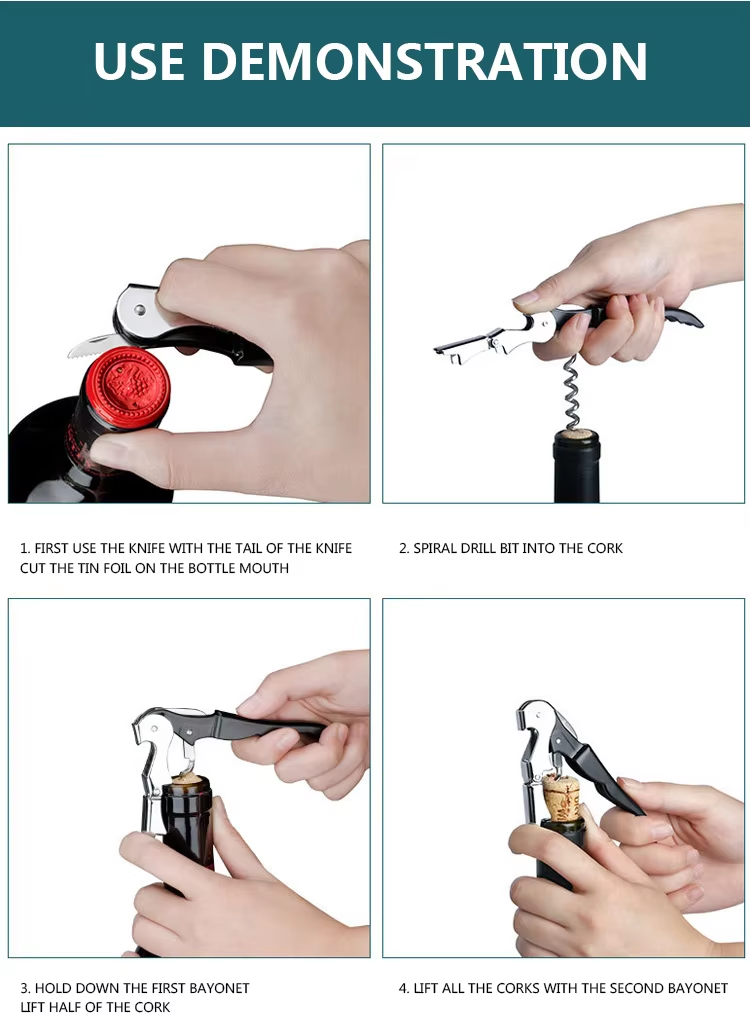 USE DEMONSTRATION

1. FIRST USE THE KNIFE WITH THE TAIL OF THE KNIFE CUT THE TIN FOIL ON THE BOTTLE MOUTH

2. SPIRAL DRILL BIT INTO THE CORK

3. HOLD DOWN THE FIRST BAYONET LIFT HALF OF THE CORK

4. LIFT ALL THE CORKS WITH THE SECOND BAYONET