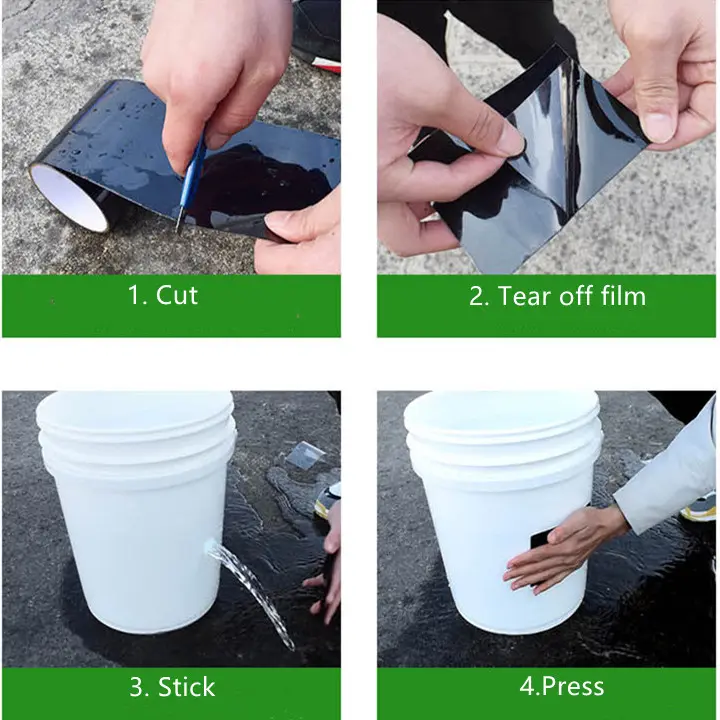 1. Cut

2. Tear off film

3. Stick

4.Press